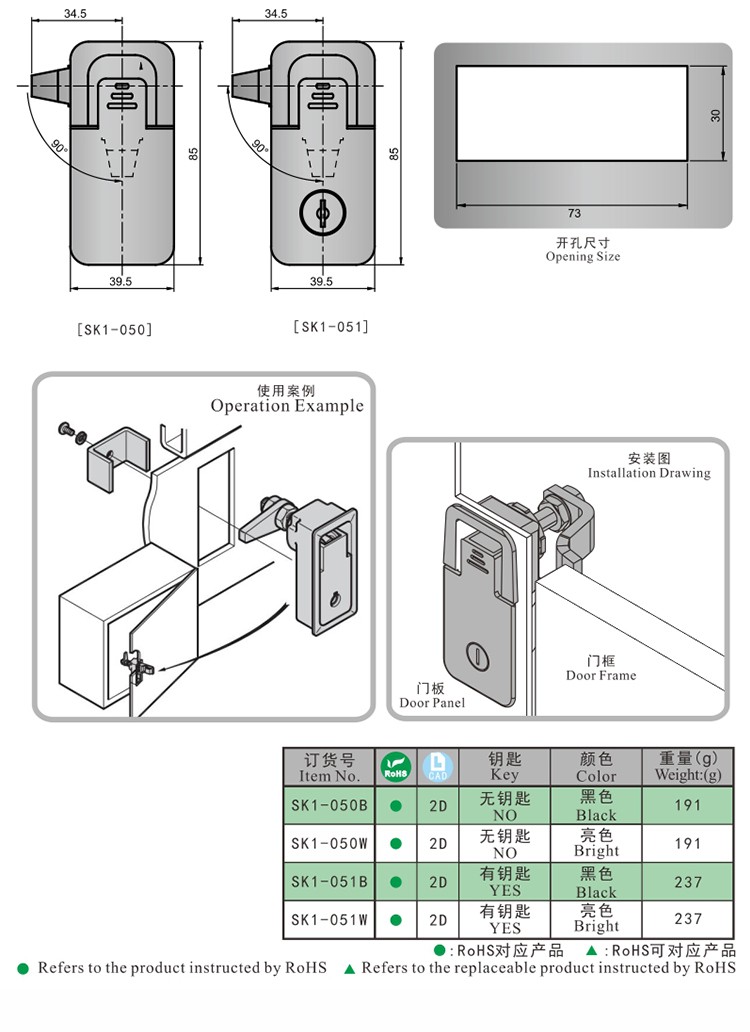 34.5

90°

85

39.5

[SK1-050]

34.5

90°

85

39.5

[SK1-051]

30

73

开孔尺寸
Opening Size

使用案例
Operation Example

安装图
Installation Drawing

门框
Door Frame

门板
Door Panel

| 订货号 Item No. | RoHS | CAD | 钥匙 Key | 颜色 Color | 重量(g) Weight:(g) |
|---|---|---|---|---|---|
| SK1-050B | ● | 2D | 无钥匙 NO | 黑色 Black | 191 |
| SK1-050W | ● | 2D | 无钥匙 NO | 亮色 Bright | 191 |
| SK1-051B | ● | 2D | 有钥匙 YES | 黑色 Black | 237 |
| SK1-051W | ● | 2D | 有钥匙 YES | 亮色 Bright | 237 |

●:RoHS对应产品 ▲:RoHS可对应产品

● Refers to the product instructed by RoHS ▲ Refers to the replaceable product instructed by RoHS