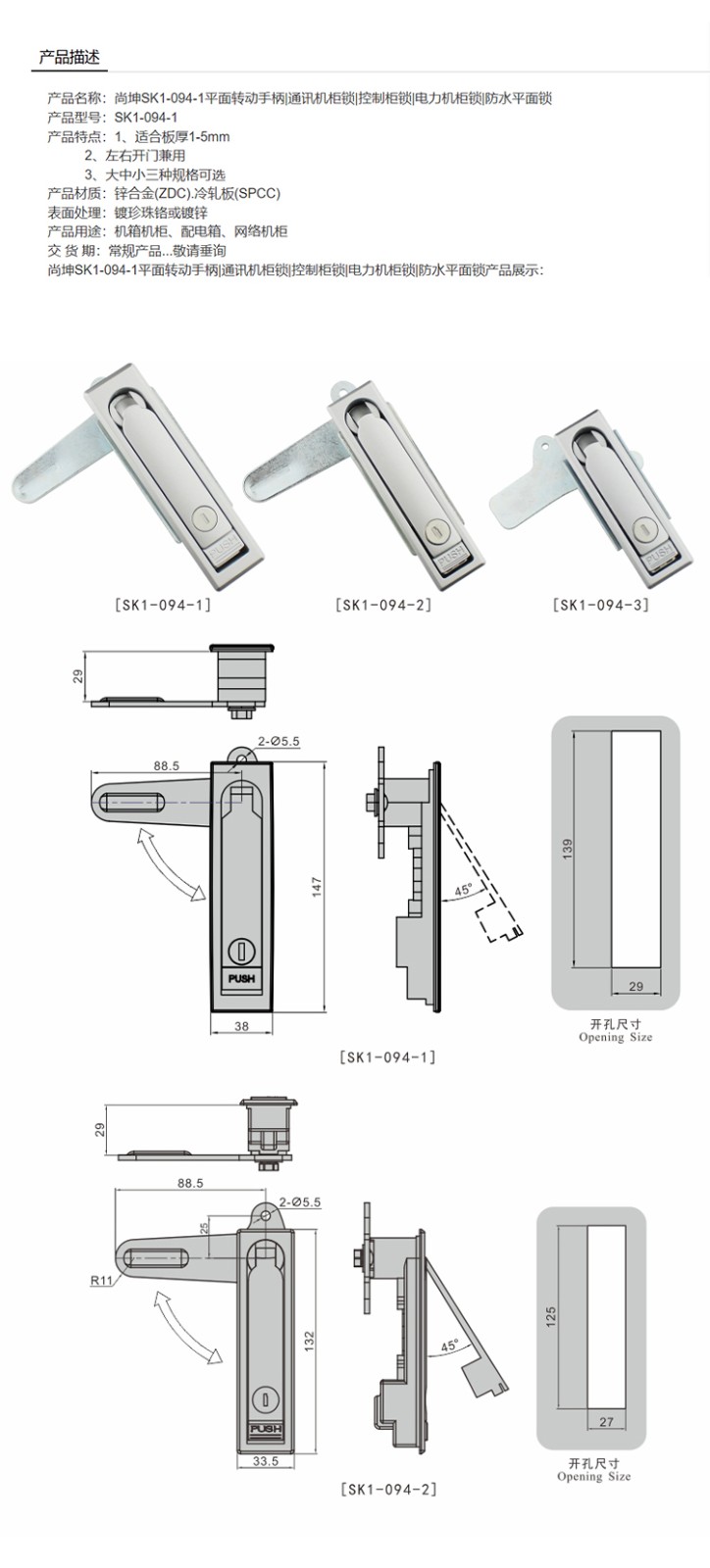 产品描述

产品名称：尚坤SK1-094-1平面转动手柄|通讯机柜锁|控制柜锁|电力机柜锁|防水平面锁
产品型号：SK1-094-1
产品特点：1、适合板厚1-5mm
2、左右开门兼用
3、大中小三种规格可选
产品材质：锌合金(ZDC).冷轧板(SPCC)
表面处理：镀珍珠铬或镀锌
产品用途：机箱机柜、配电箱、网络机柜
交 货 期：常规产品...敬请垂询
尚坤SK1-094-1平面转动手柄|通讯机柜锁|控制柜锁|电力机柜锁|防水平面锁产品展示：

PUSH
PUSH
PUSH

[SK1-094-1]
[SK1-094-2]
[SK1-094-3]

29
2-Ø5.5
88.5
147
PUSH
38
45°
139
29
开孔尺寸
Opening Size
[SK1-094-1]

29
88.5
2-Ø5.5
25
R11
132
PUSH
33.5
45°
125
27
开孔尺寸
Opening Size
[SK1-094-2]