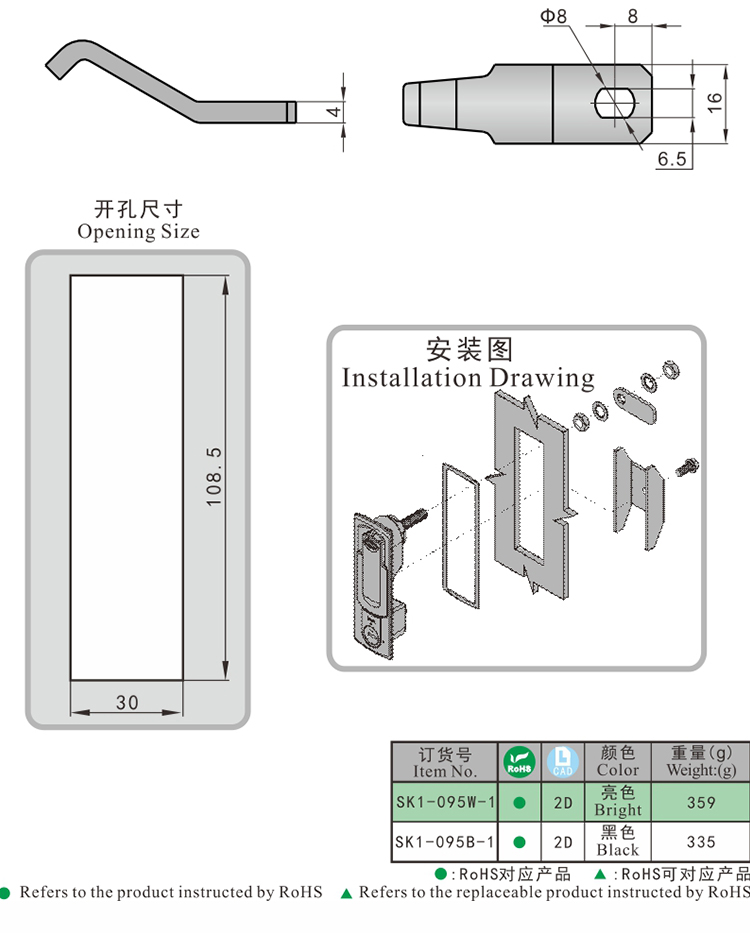 4

Φ8 8

16

6.5

开孔尺寸
Opening Size

108.5

30

安装图
Installation Drawing

| 订货号 Item No. | RoHS | CAD | 颜色 Color | 重量(g) Weight:(g) |
|---|---|---|---|---|
| SK1-095W-1 | ● | 2D | 亮色 Bright | 359 |
| SK1-095B-1 | ● | 2D | 黑色 Black | 335 |

●:RoHS对应产品 ▲:RoHS可对应产品
● Refers to the product instructed by RoHS ▲ Refers to the replaceable product instructed by RoHS