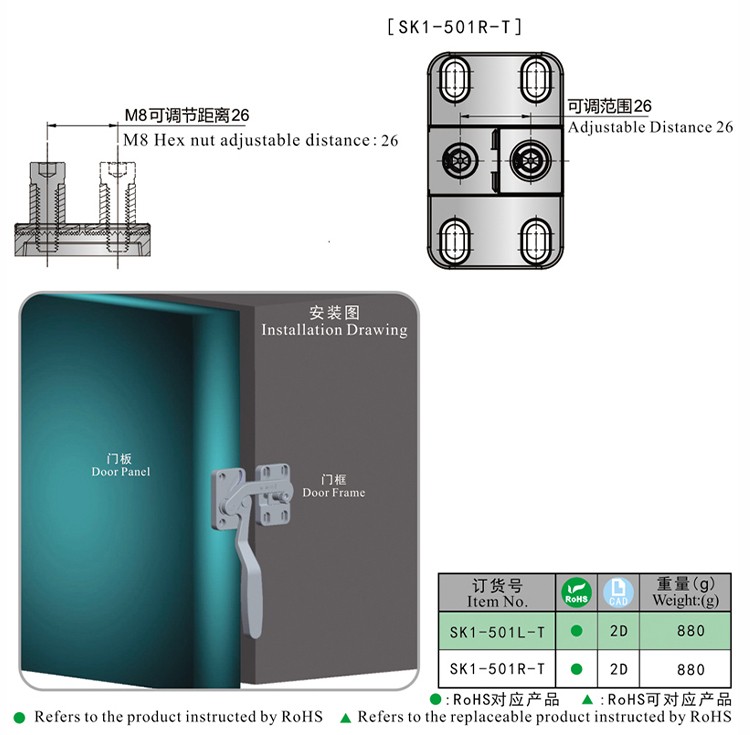 [SK1-501R-T]

M8可调节距离26
M8 Hex nut adjustable distance: 26

可调范围26
Adjustable Distance 26

安装图
Installation Drawing

门板
Door Panel

门框
Door Frame

| 订货号 Item No. | RoHS | CAD | 重量(g) Weight:(g) |
|---|---|---|---|
| SK1-501L-T | ● | 2D | 880 |
| SK1-501R-T | ● | 2D | 880 |

●:RoHS对应产品 ▲:RoHS可对应产品
● Refers to the product instructed by RoHS ▲ Refers to the replaceable product instructed by RoHS