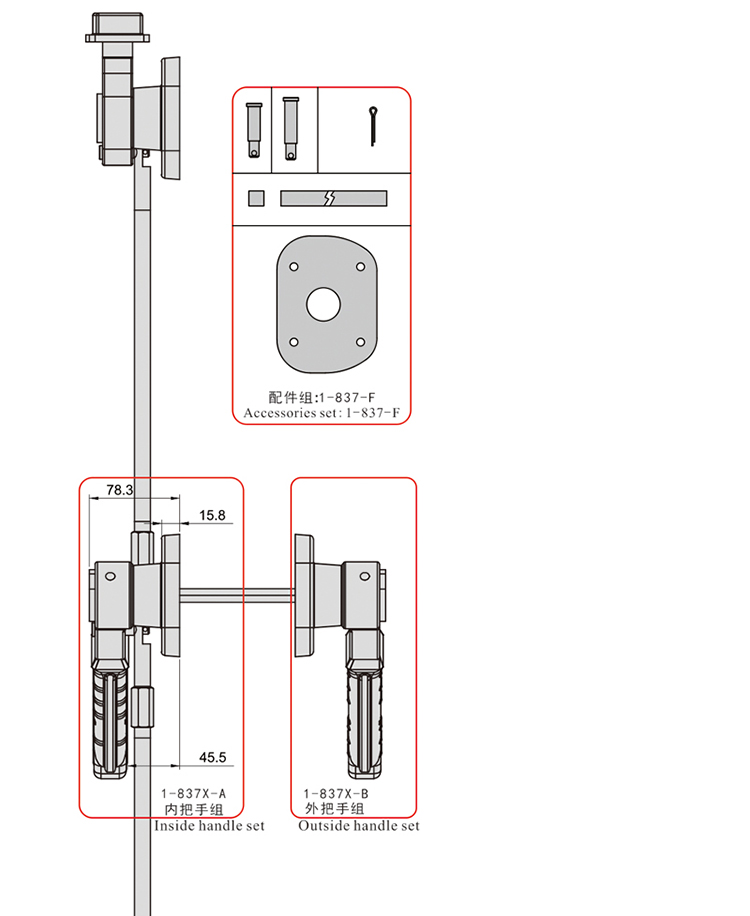 配件组:1-837-F
Accessories set: 1-837-F

78.3
15.8
45.5

1-837X-A
内把手组
Inside handle set

1-837X-B
外把手组
Outside handle set