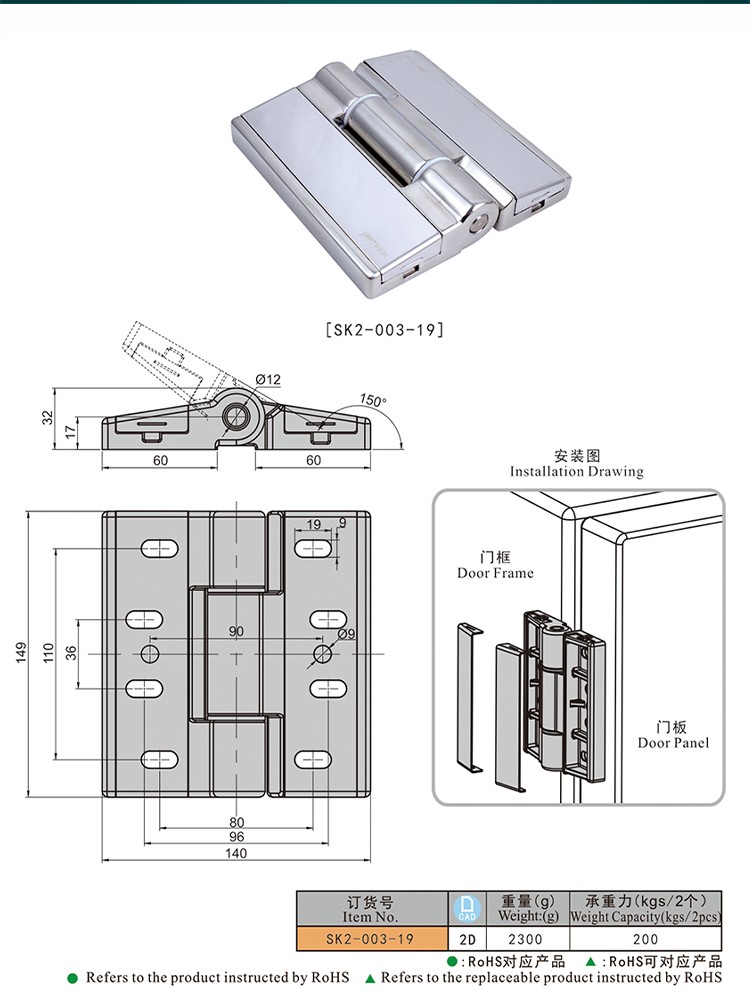 [SK2-003-19]

Ø12

150°

32

17

60

60

安装图
Installation Drawing

门框
Door Frame

门板
Door Panel

19

9

90

Ø9

149

110

36

80

96

140

| 订货号 Item No. | CAD | 重量(g) Weight:(g) | 承重力(kgs/2个) Weight Capacity(kgs/2pcs) |
|---|---|---|---|
| SK2-003-19 | 2D | 2300 | 200 |

●:RoHS对应产品 ▲:RoHS可对应产品

● Refers to the product instructed by RoHS ▲ Refers to the replaceable product instructed by RoHS