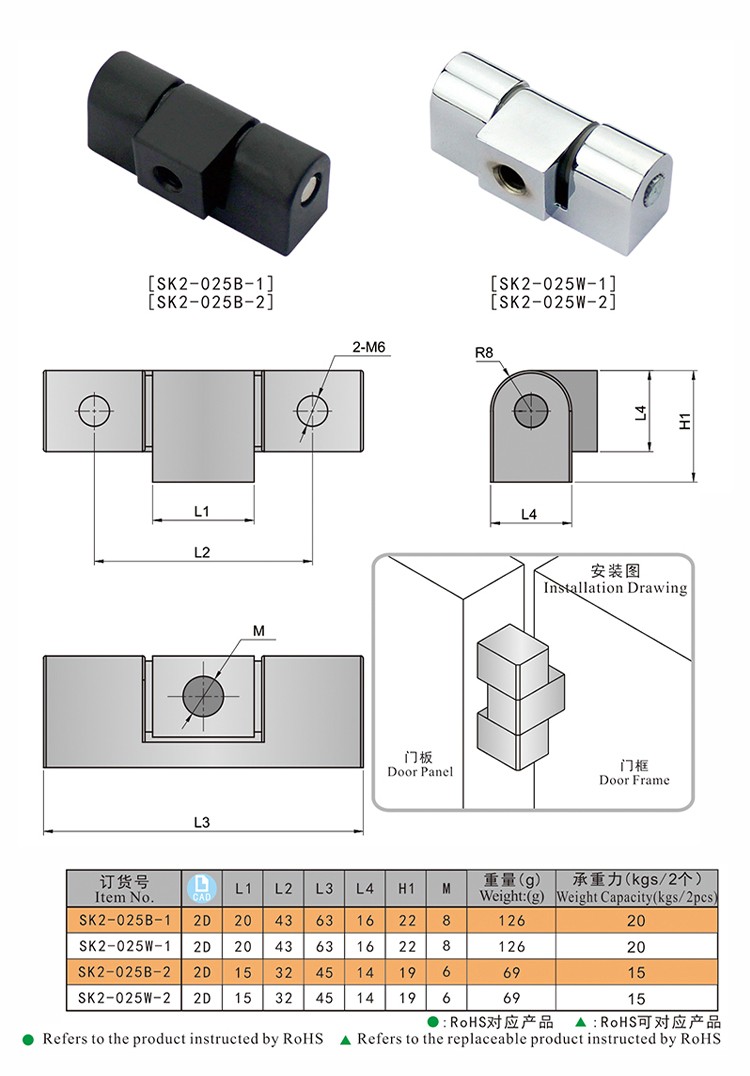 [SK2-025B-1]
[SK2-025B-2]

[SK2-025W-1]
[SK2-025W-2]

2-M6

L1

L2

R8

L4

H1

L4

M

L3

安装图
Installation Drawing

门板
Door Panel

门框
Door Frame

| 订货号 Item No. | CAD | L1 | L2 | L3 | L4 | H1 | M | 重量(g) Weight:(g) | 承重力(kgs/2个) Weight Capacity(kgs/2pcs) |
|---|---|---|---|---|---|---|---|---|---|
| SK2-025B-1 | 2D | 20 | 43 | 63 | 16 | 22 | 8 | 126 | 20 |
| SK2-025W-1 | 2D | 20 | 43 | 63 | 16 | 22 | 8 | 126 | 20 |
| SK2-025B-2 | 2D | 15 | 32 | 45 | 14 | 19 | 6 | 69 | 15 |
| SK2-025W-2 | 2D | 15 | 32 | 45 | 14 | 19 | 6 | 69 | 15 |

●:RoHS对应产品 ▲:RoHS可对应产品
● Refers to the product instructed by RoHS ▲ Refers to the replaceable product instructed by RoHS