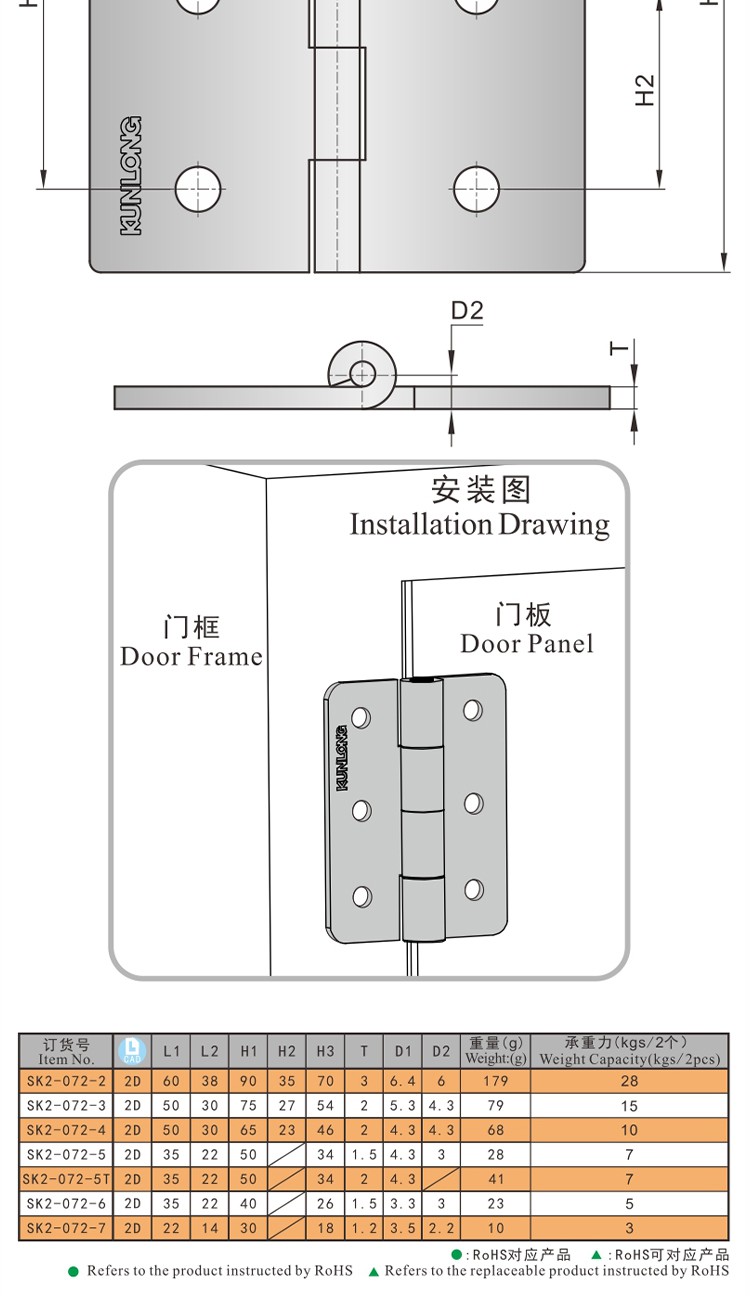 KUNLONG

H2

D2

T

安装图
Installation Drawing

门框
Door Frame

门板
Door Panel

KUNLONG

| 订货号 Item No. | CAD | L1 | L2 | H1 | H2 | H3 | T | D1 | D2 | 重量(g) Weight:(g) | 承重力(kgs/2个) Weight Capacity(kgs/2pcs) |
|---|---|---|---|---|---|---|---|---|---|---|---|
| SK2-072-2 | 2D | 60 | 38 | 90 | 35 | 70 | 3 | 6.4 | 6 | 179 | 28 |
| SK2-072-3 | 2D | 50 | 30 | 75 | 27 | 54 | 2 | 5.3 | 4.3 | 79 | 15 |
| SK2-072-4 | 2D | 50 | 30 | 65 | 23 | 46 | 2 | 4.3 | 4.3 | 68 | 10 |
| SK2-072-5 | 2D | 35 | 22 | 50 | | 34 | 1.5 | 4.3 | 3 | 28 | 7 |
| SK2-072-5T | 2D | 35 | 22 | 50 | | 34 | 2 | 4.3 | | 41 | 7 |
| SK2-072-6 | 2D | 35 | 22 | 40 | | 26 | 1.5 | 3.3 | 3 | 23 | 5 |
| SK2-072-7 | 2D | 22 | 14 | 30 | | 18 | 1.2 | 3.5 | 2.2 | 10 | 3 |

●:RoHS对应产品 ▲:RoHS可对应产品
● Refers to the product instructed by RoHS ▲ Refers to the replaceable product instructed by RoHS