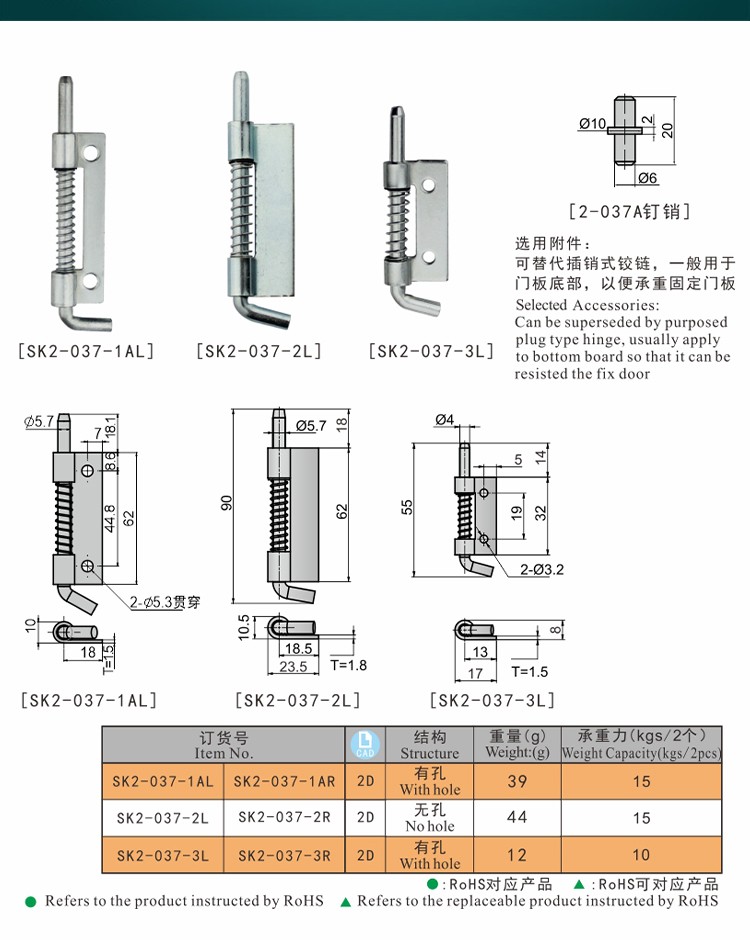 [SK2-037-1AL]　[SK2-037-2L]　[SK2-037-3L]

Ø10　2　20
Ø6
[2-037A钉销]

选用附件：
可替代插销式铰链，一般用于门板底部，以便承重固定门板
Selected Accessories:
Can be superseded by purposed plug type hinge, usually apply to bottom board so that it can be resisted the fix door

Ø5.7　7　18.1　8.6　44.8　62　2-Ø5.3贯穿　10　18　T=1.5
[SK2-037-1AL]

Ø5.7　18　90　62　10.5　18.5　23.5　T=1.8
[SK2-037-2L]

Ø4　5　14　55　19　32　2-Ø3.2　8　13　17　T=1.5
[SK2-037-3L]

| 订货号 Item No. | | CAD | 结构 Structure | 重量(g) Weight:(g) | 承重力(kgs/2个) Weight Capacity(kgs/2pcs) |
|---|---|---|---|---|---|
| SK2-037-1AL | SK2-037-1AR | 2D | 有孔 With hole | 39 | 15 |
| SK2-037-2L | SK2-037-2R | 2D | 无孔 No hole | 44 | 15 |
| SK2-037-3L | SK2-037-3R | 2D | 有孔 With hole | 12 | 10 |

●：RoHS对应产品　▲：RoHS可对应产品
● Refers to the product instructed by RoHS　▲ Refers to the replaceable product instructed by RoHS